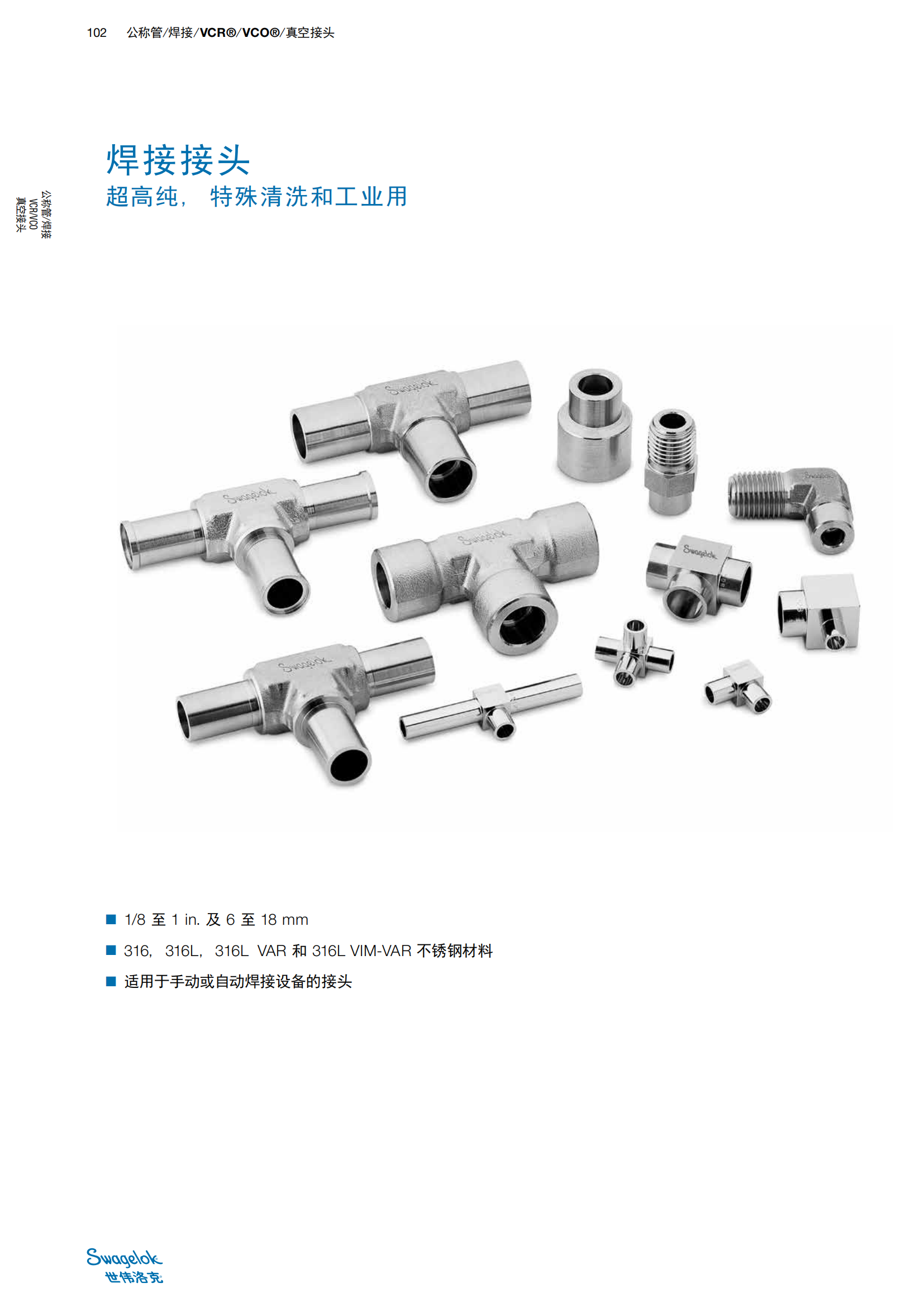 102 公称管/焊接/VCR®/VCO®/真空接头

公称管/焊接
VCR/VCO
真空接头

焊接接头

超高纯， 特殊清洗和工业用

Swagelok

Swagelok

Swagelok

Swagelok

Swagelok

Swagelok

■ 1/8 至 1 in. 及 6 至 18 mm

■ 316, 316L, 316L VAR 和 316L VIM-VAR 不锈钢材料

■ 适用于手动或自动焊接设备的接头

Swagelok
世伟洛克